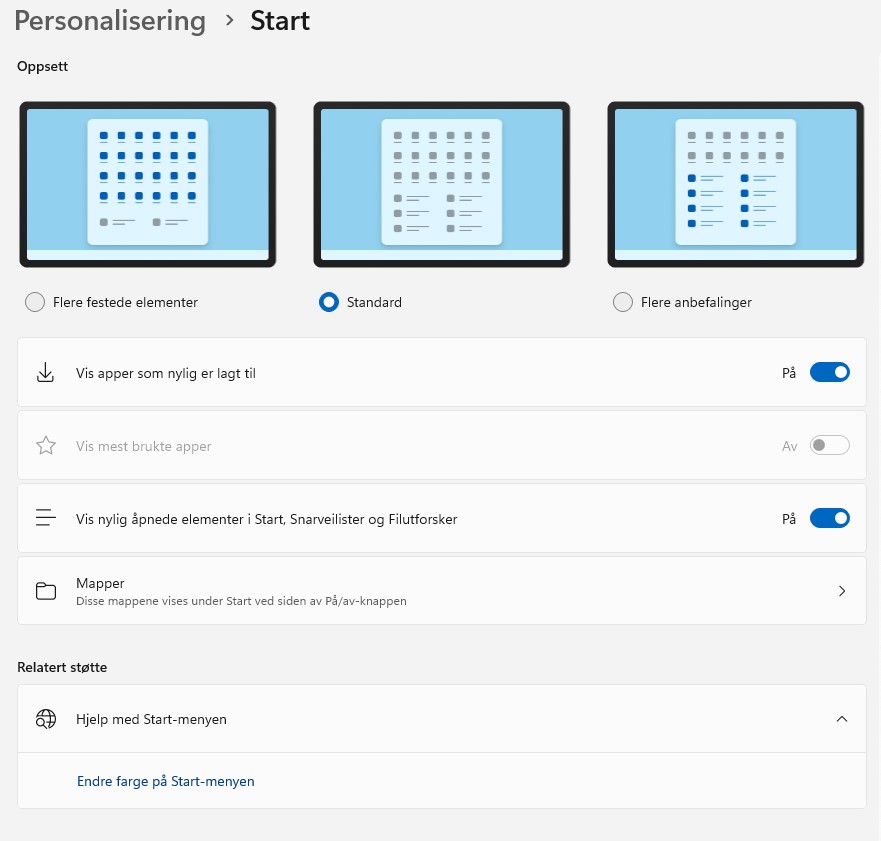 Personalisering > Start

Oppsett

Flere festede elementer

Standard

Flere anbefalinger

Vis apper som nylig er lagt til

På

Vis mest brukte apper

Av

Vis nylig åpnede elementer i Start, Snarveilister og Filutforsker

På

Mapper
Disse mappene vises under Start ved siden av På/av-knappen

Relatert støtte

Hjelp med Start-menyen

Endre farge på Start-menyen